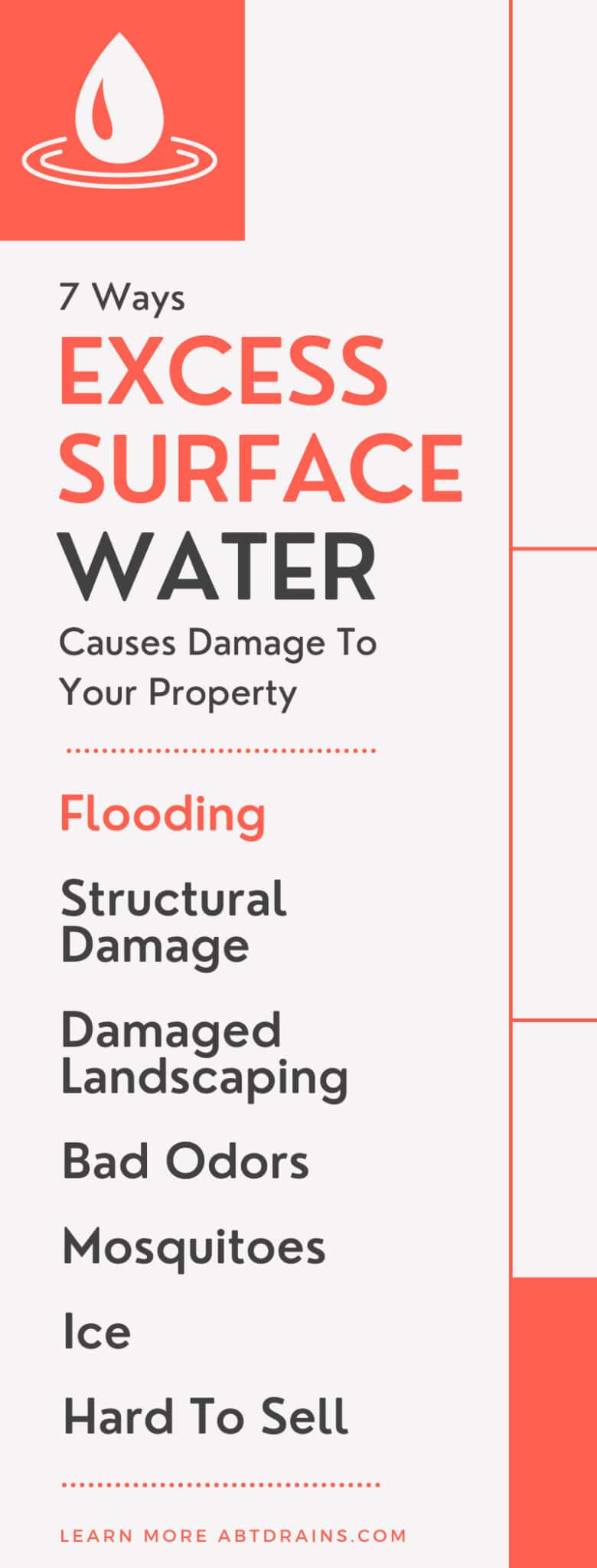 7 Ways
EXCESS SURFACE WATER
Causes Damage To Your Property

Flooding

Structural Damage

Damaged Landscaping

Bad Odors

Mosquitoes

Ice

Hard To Sell

LEARN MORE ABTDRAINS.COM